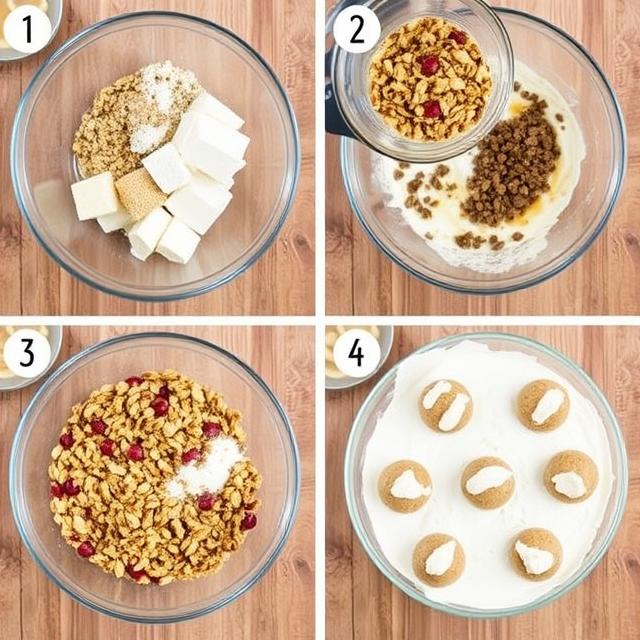 1

2

3

4