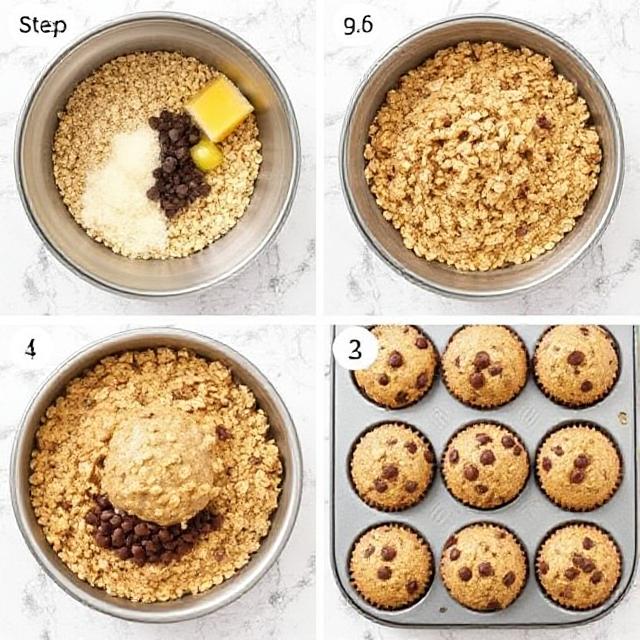 Step

9.6

4

3